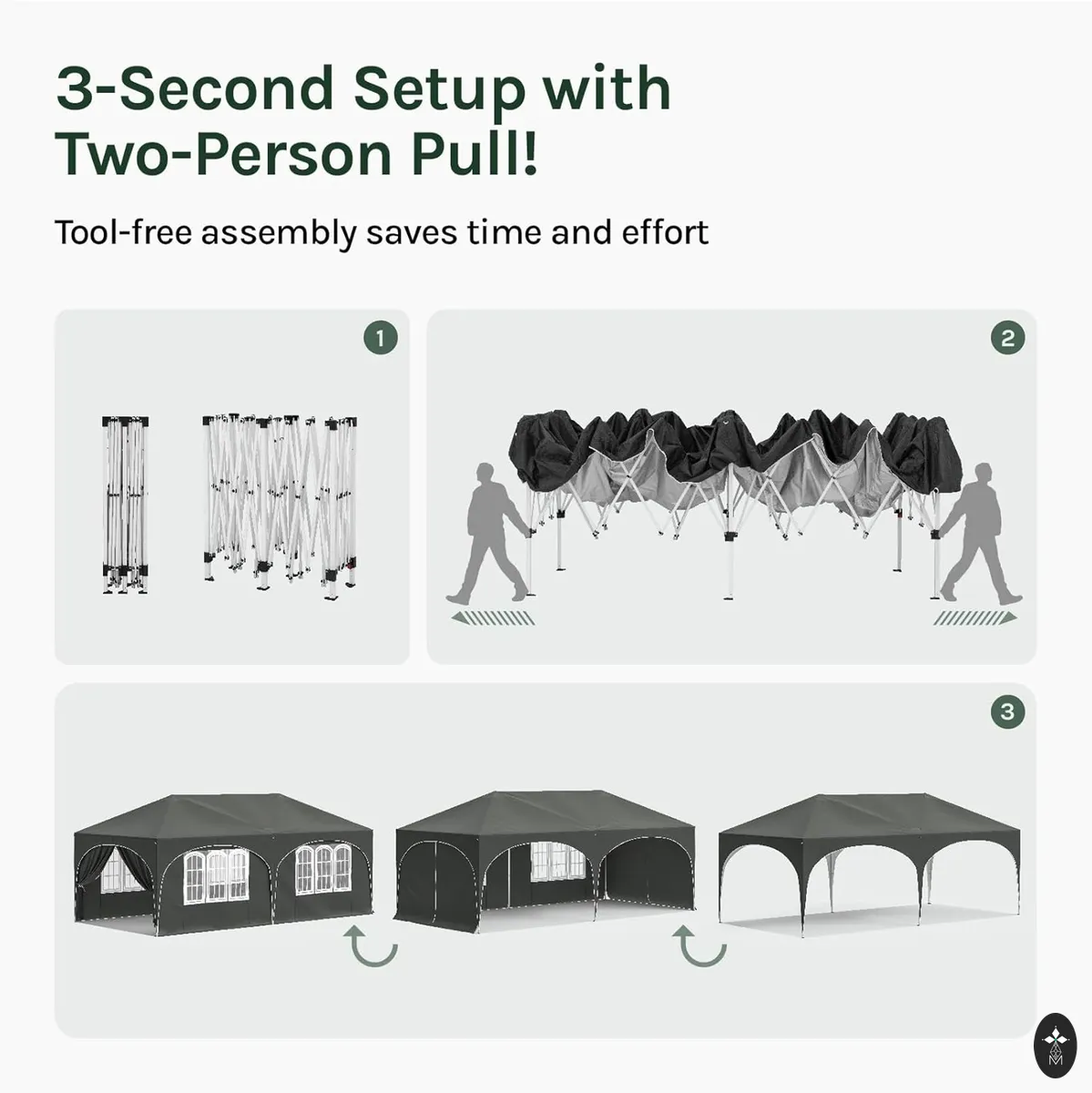 3-Second Setup with Two-Person Pull!

Tool-free assembly saves time and effort

1

2

3