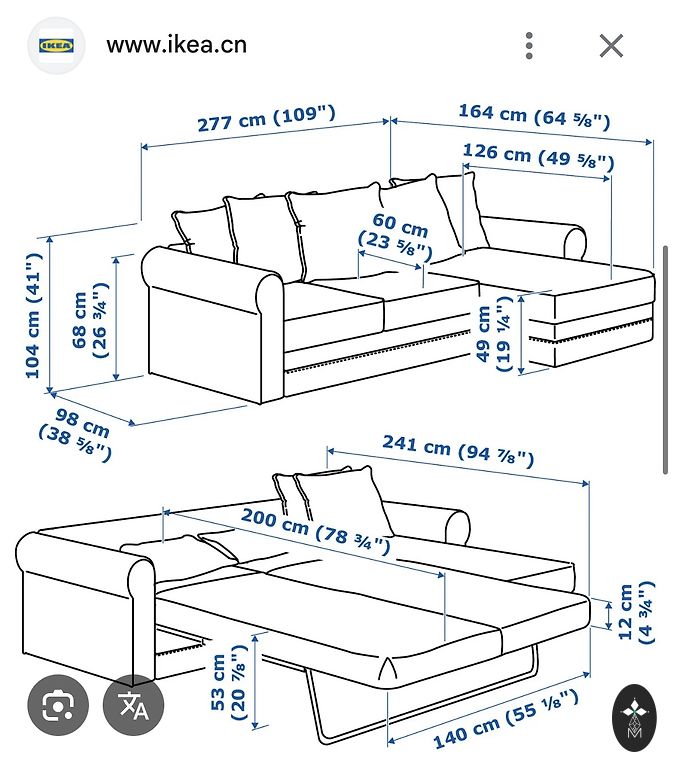 IKEA

www.ikea.cn

277 cm (109")

164 cm (64 ⅝")

126 cm (49 ⅝")

60 cm (23 ⅝")

104 cm (41")

68 cm (26 ¾")

49 cm (19 ¼")

98 cm (38 ⅝")

241 cm (94 ⅞")

200 cm (78 ¾")

12 cm (4 ¾")

53 cm (20 ⅞")

140 cm (55 ⅛")