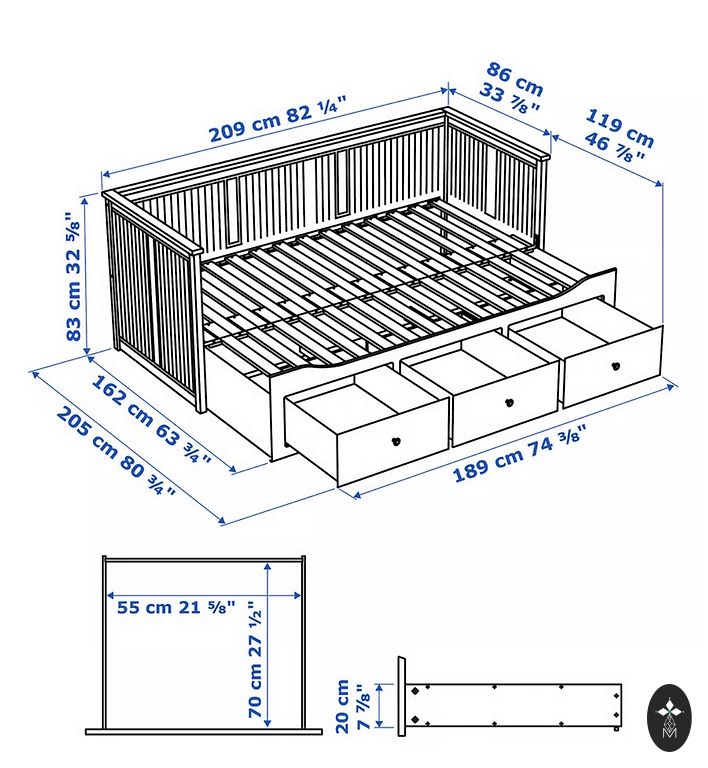 209 cm 82 ¼"

86 cm 33 ⅞"

119 cm 46 ⅞"

83 cm 32 ⅝"

162 cm 63 ¾"

205 cm 80 ¾"

189 cm 74 ⅜"

55 cm 21 ⅝"

70 cm 27 ½"

20 cm 7 ⅞"