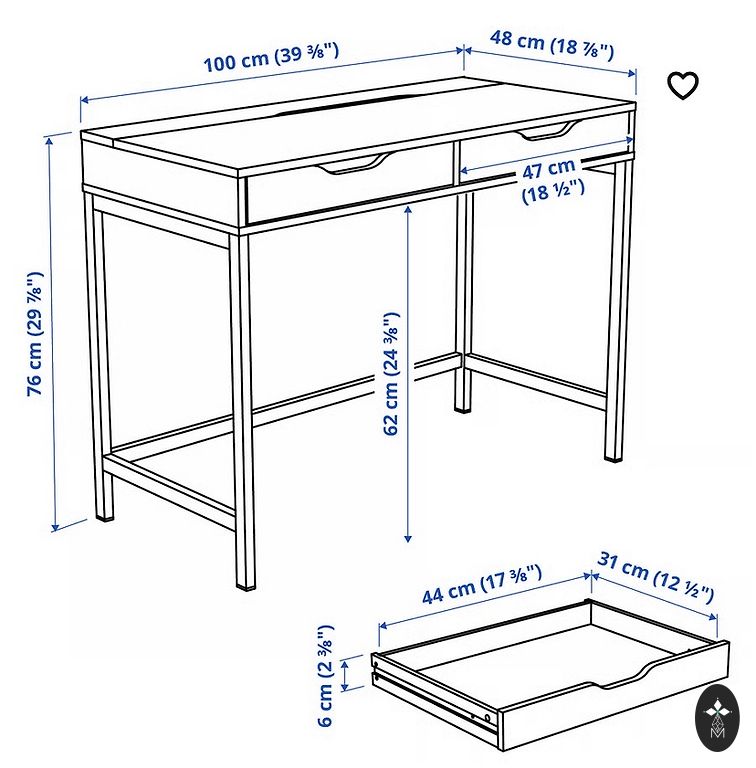 100 cm (39 ⅜")

48 cm (18 ⅞")

47 cm (18 ½")

76 cm (29 ⅞")

62 cm (24 ⅜")

44 cm (17 ⅜")

31 cm (12 ½")

6 cm (2 ⅜")