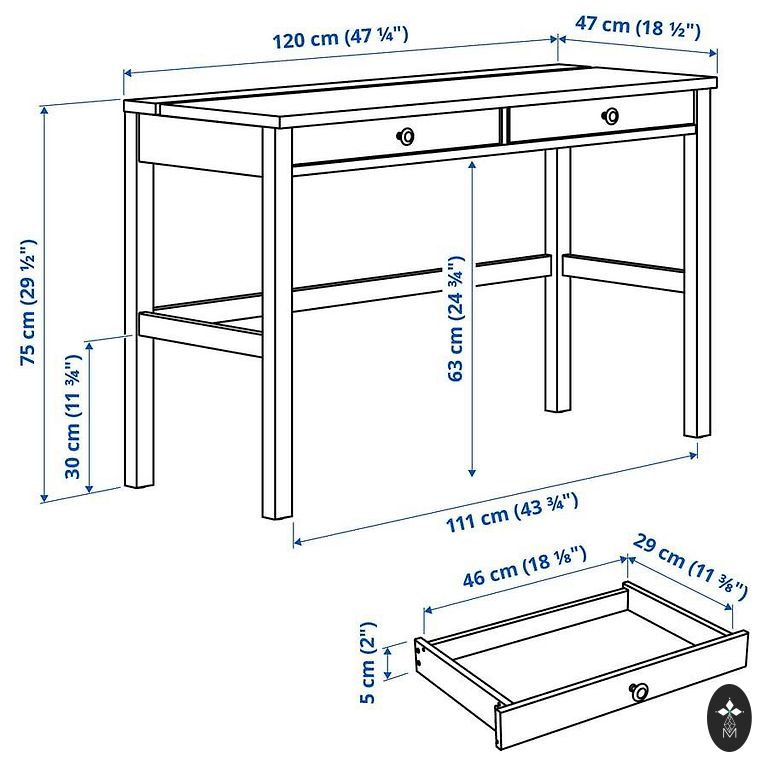 120 cm (47 ¼")
47 cm (18 ½")
75 cm (29 ½")
30 cm (11 ¾")
63 cm (24 ¾")
111 cm (43 ¾")
46 cm (18 ⅛")
29 cm (11 ⅜")
5 cm (2")