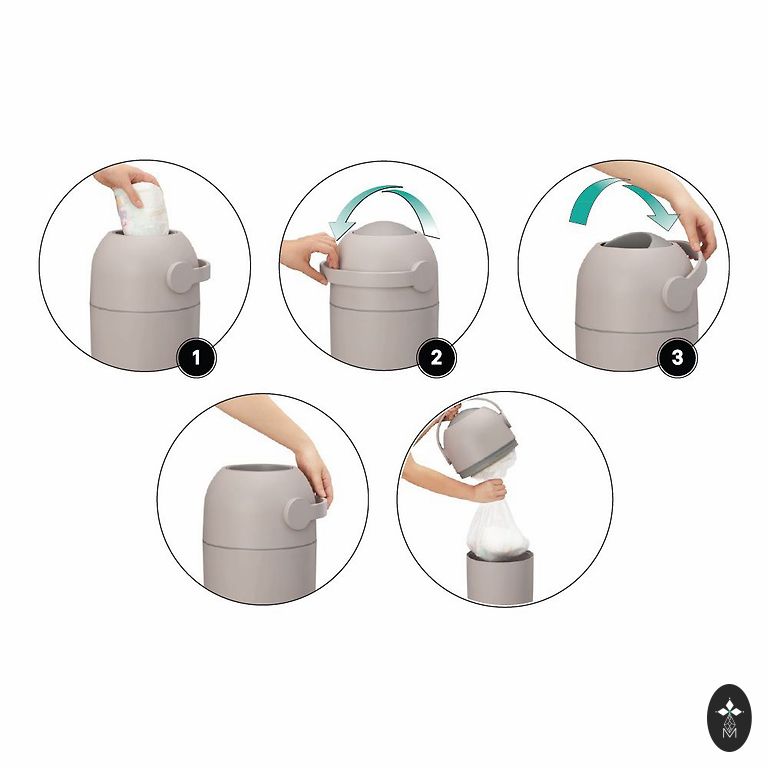 1

2

3