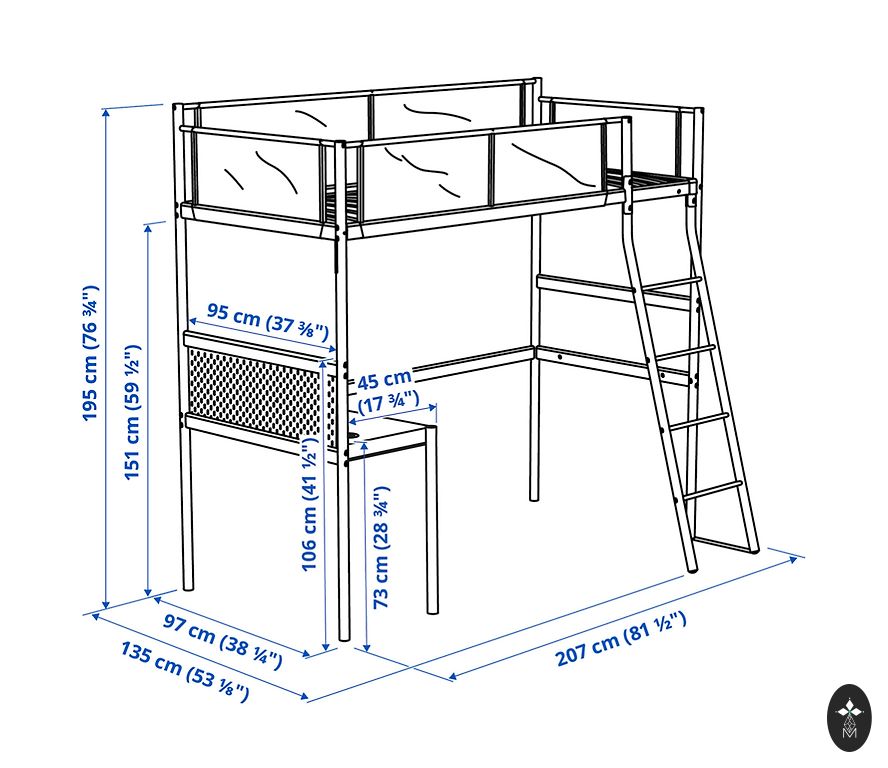 195 cm (76 ¾")
151 cm (59 ½")
95 cm (37 ⅜")
45 cm
(17 ¾")
106 cm (41 ½")
73 cm (28 ¾")
97 cm (38 ¼")
135 cm (53 ⅛")
207 cm (81 ½")