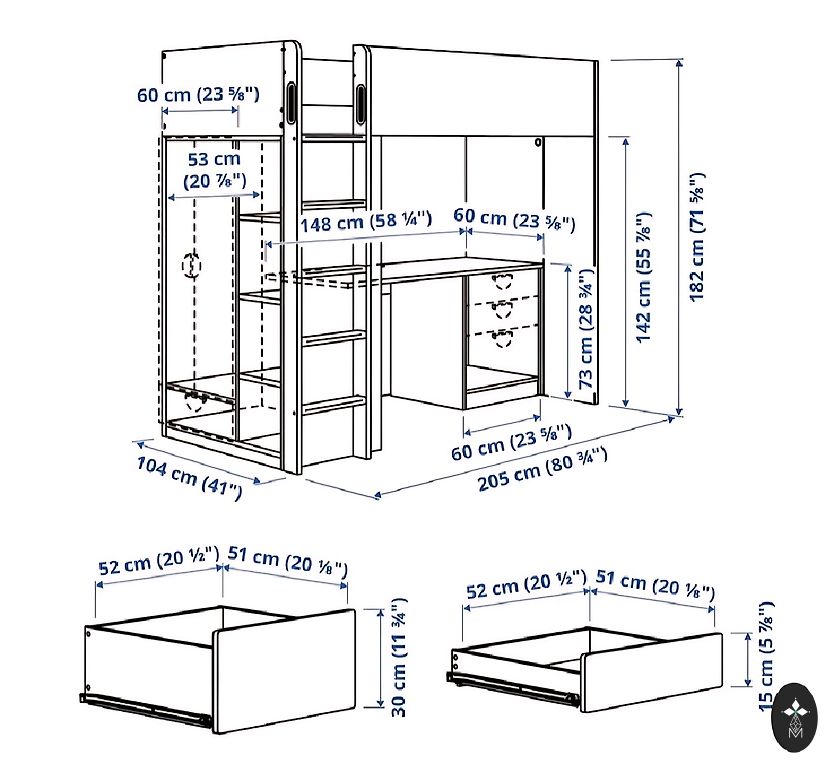 60 cm (23 ⅝")

53 cm (20 ⅞")

148 cm (58 ¼")

60 cm (23 ⅝")

73 cm (28 ¾")

142 cm (55 ⅞")

182 cm (71 ⅝")

60 cm (23 ⅝")

104 cm (41")

205 cm (80 ¾")

52 cm (20 ½")

51 cm (20 ⅛")

30 cm (11 ¾")

52 cm (20 ½")

51 cm (20 ⅛")

15 cm (5 ⅞")