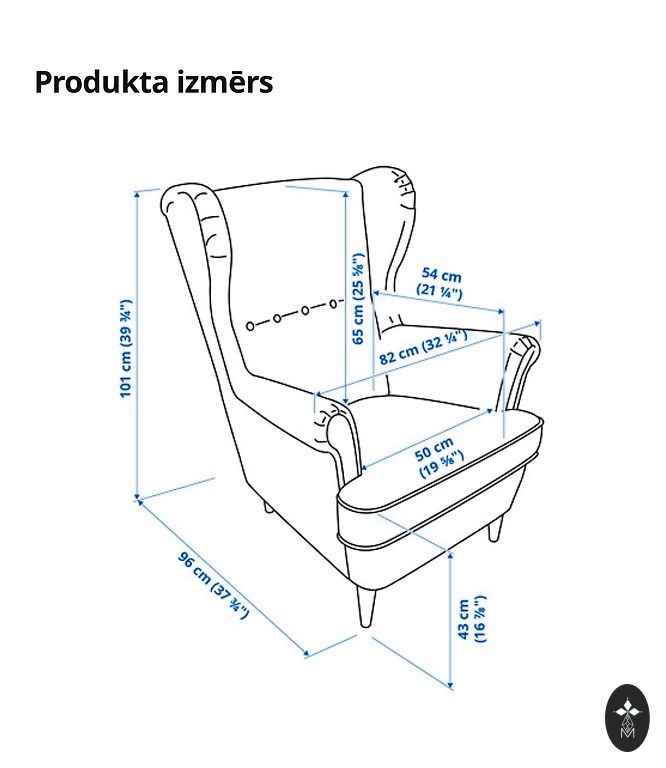 Produkta izmērs

101 cm (39 ¾")

65 cm (25 ⅝")

54 cm (21 ¼")

82 cm (32 ¼")

50 cm (19 ⅝")

96 cm (37 ¾")

43 cm (16 ⅞")