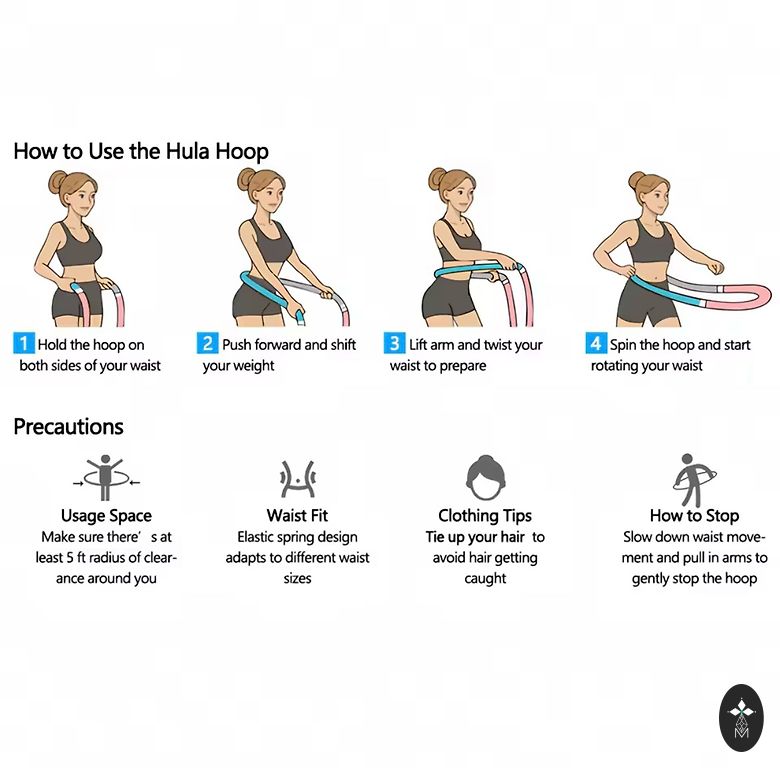 How to Use the Hula Hoop

1 Hold the hoop on both sides of your waist

2 Push forward and shift your weight

3 Lift arm and twist your waist to prepare

4 Spin the hoop and start rotating your waist

Precautions

Usage Space
Make sure there' s at least 5 ft radius of clearance around you

Waist Fit
Elastic spring design adapts to different waist sizes

Clothing Tips
Tie up your hair to avoid hair getting caught

How to Stop
Slow down waist movement and pull in arms to gently stop the hoop