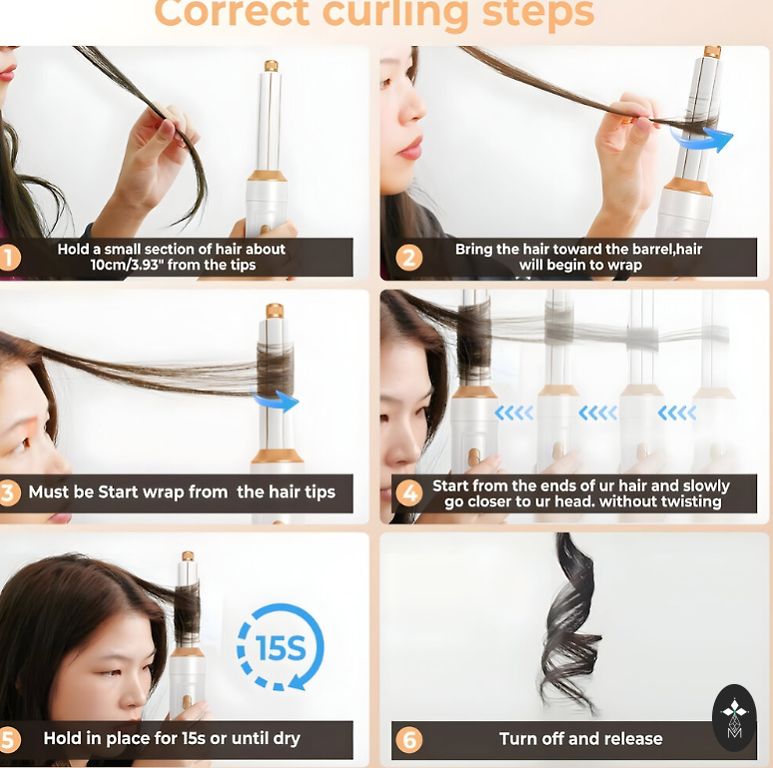 Correct curling steps

1 Hold a small section of hair about 10cm/3.93" from the tips

2 Bring the hair toward the barrel,hair will begin to wrap

3 Must be Start wrap from the hair tips

4 Start from the ends of ur hair and slowly go closer to ur head. without twisting

15S

5 Hold in place for 15s or until dry

6 Turn off and release