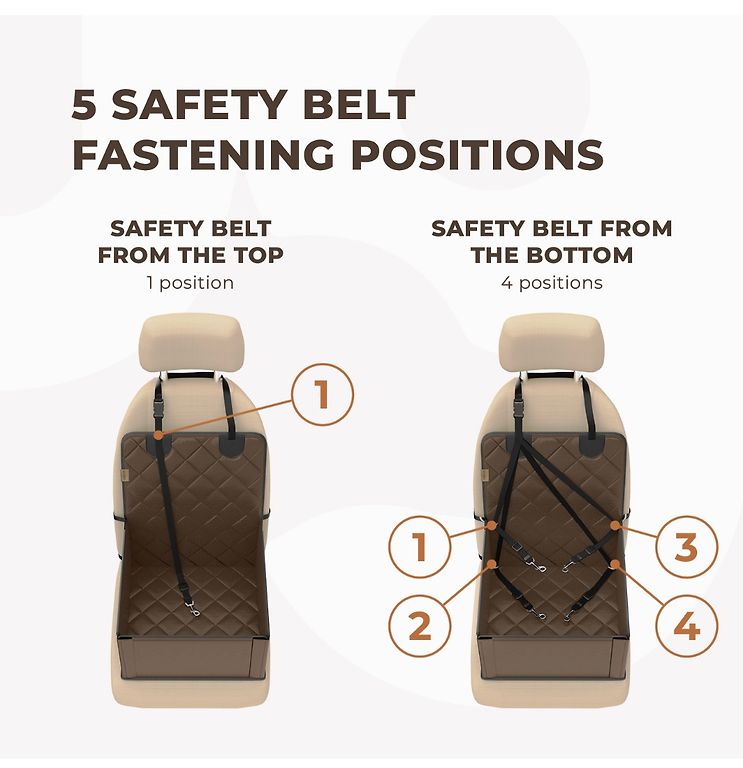 5 SAFETY BELT FASTENING POSITIONS

SAFETY BELT FROM THE TOP
1 position

1

SAFETY BELT FROM THE BOTTOM
4 positions

1

2

3

4