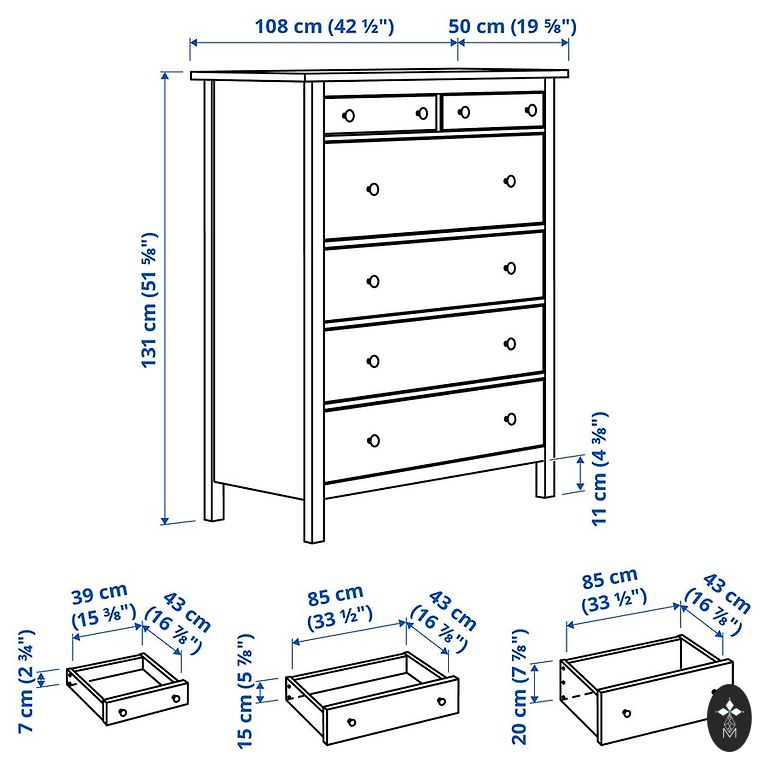 108 cm (42 ½")
50 cm (19 ⅝")
131 cm (51 ⅝")
11 cm (4 ⅜")

39 cm (15 ⅜")
43 cm (16 ⅞")
7 cm (2 ¾")

85 cm (33 ½")
43 cm (16 ⅞")
15 cm (5 ⅞")

85 cm (33 ½")
43 cm (16 ⅞")
20 cm (7 ⅞")