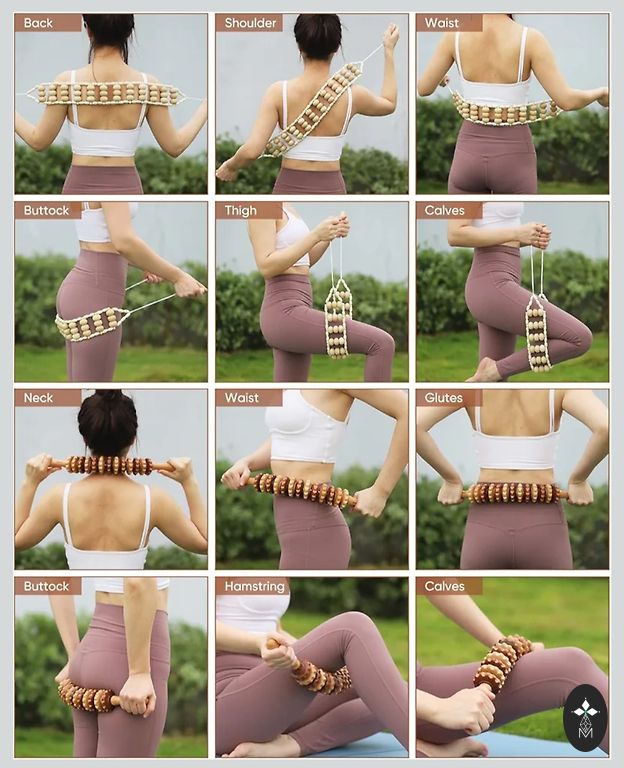 Back
Shoulder
Waist
Buttock
Thigh
Calves
Neck
Waist
Glutes
Buttock
Hamstring
Calves