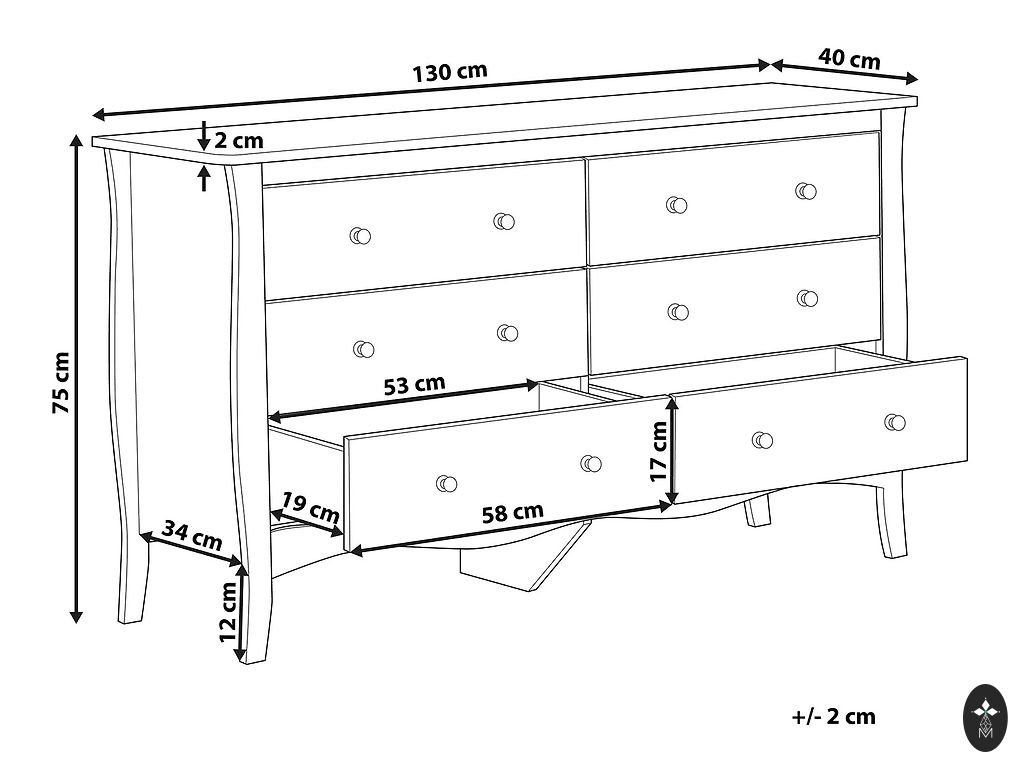 130 cm
40 cm
2 cm
75 cm
53 cm
17 cm
19 cm
58 cm
34 cm
12 cm
+/- 2 cm