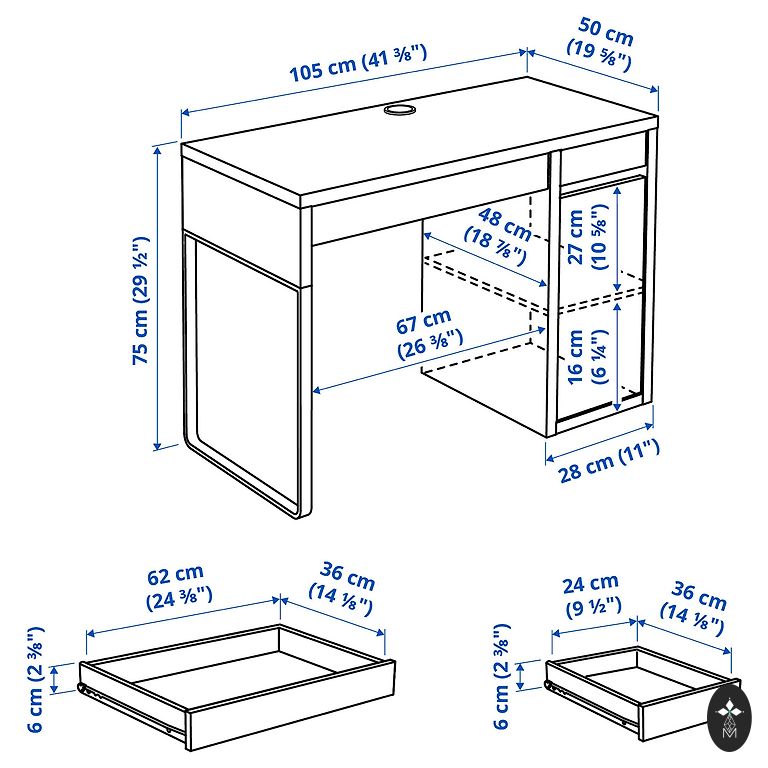 105 cm (41 ⅜")

50 cm (19 ⅝")

75 cm (29 ½")

48 cm (18 ⅞")

27 cm (10 ⅝")

67 cm (26 ⅜")

16 cm (6 ¼")

28 cm (11")

62 cm (24 ⅜")

36 cm (14 ⅛")

6 cm (2 ⅜")

24 cm (9 ½")

36 cm (14 ⅛")

6 cm (2 ⅜")