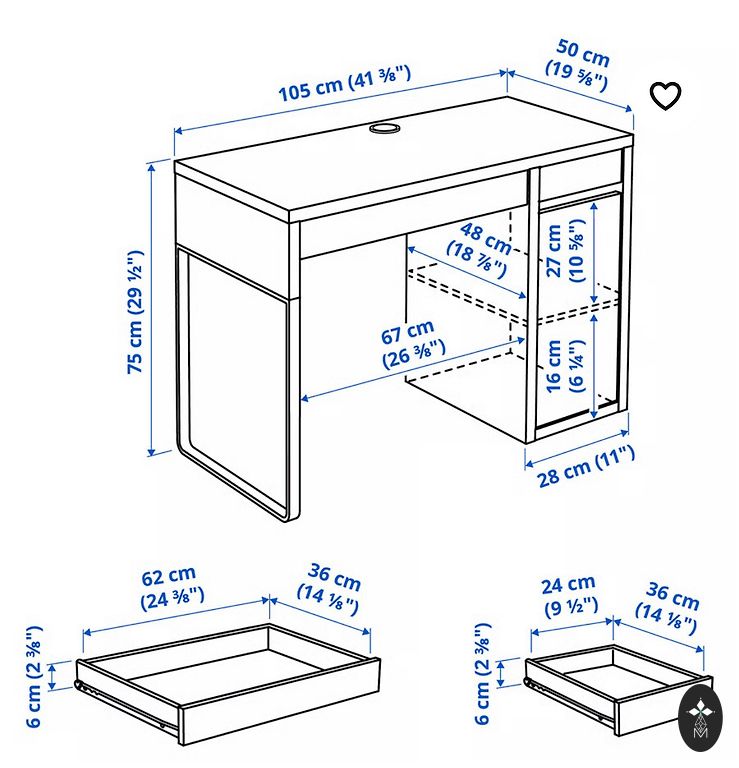 105 cm (41 ⅜")

50 cm (19 ⅝")

75 cm (29 ½")

48 cm (18 ⅞")

27 cm (10 ⅝")

67 cm (26 ⅜")

16 cm (6 ¼")

28 cm (11")

62 cm (24 ⅜")

36 cm (14 ⅛")

6 cm (2 ⅜")

24 cm (9 ½")

36 cm (14 ⅛")

6 cm (2 ⅜")