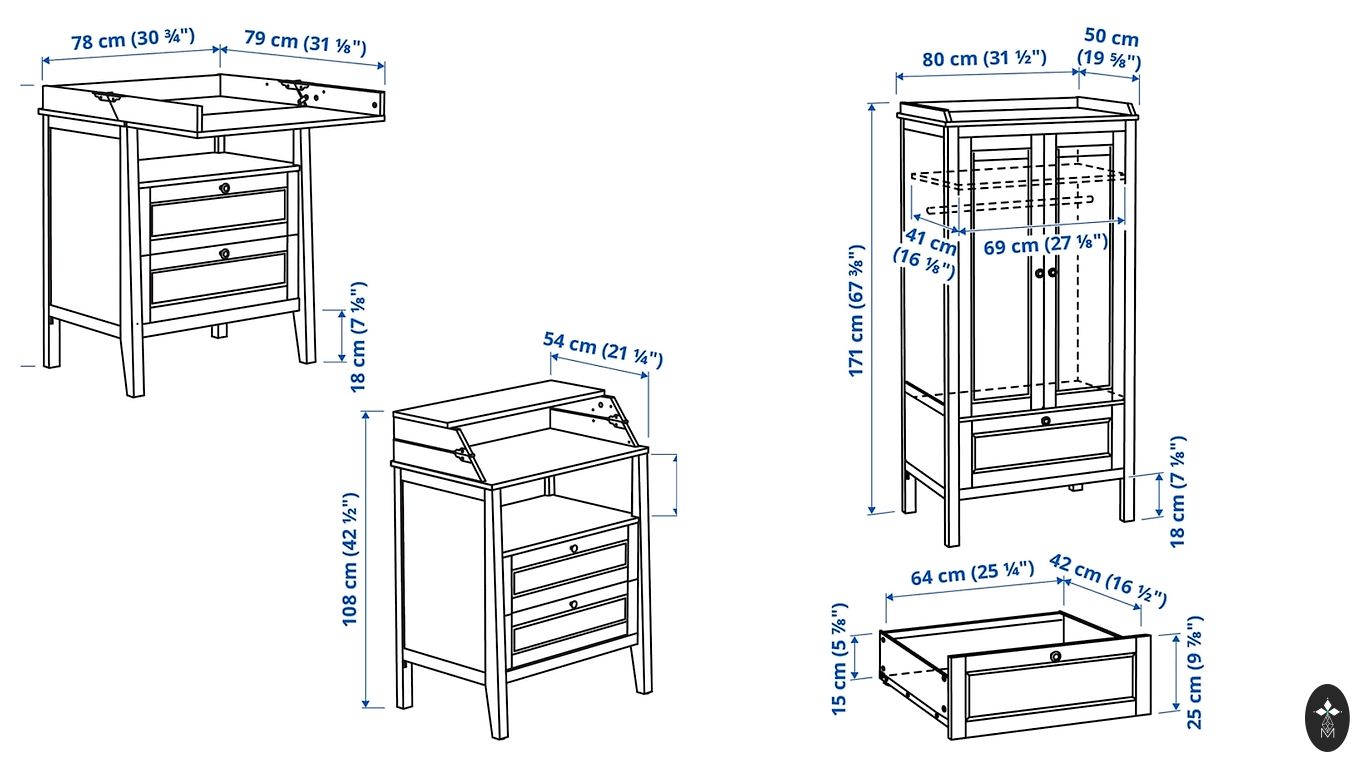 78 cm (30 ¾")
79 cm (31 ⅛")
18 cm (7 ⅛")
54 cm (21 ¼")
108 cm (42 ½")
80 cm (31 ½")
50 cm (19 ⅝")
41 cm (16 ⅛")
69 cm (27 ⅛")
171 cm (67 ⅜")
18 cm (7 ⅛")
64 cm (25 ¼")
42 cm (16 ½")
15 cm (5 ⅞")
25 cm (9 ⅞")