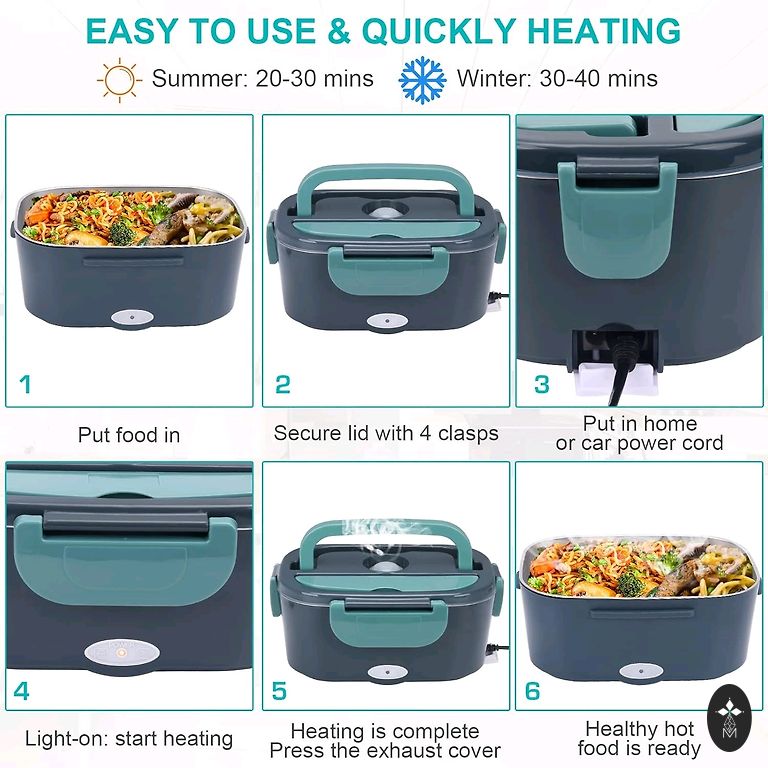 EASY TO USE & QUICKLY HEATING

Summer: 20-30 mins

Winter: 30-40 mins

1

Put food in

2

Secure lid with 4 clasps

3

Put in home or car power cord

4

Light-on: start heating

5

Heating is complete
Press the exhaust cover

6

Healthy hot food is ready