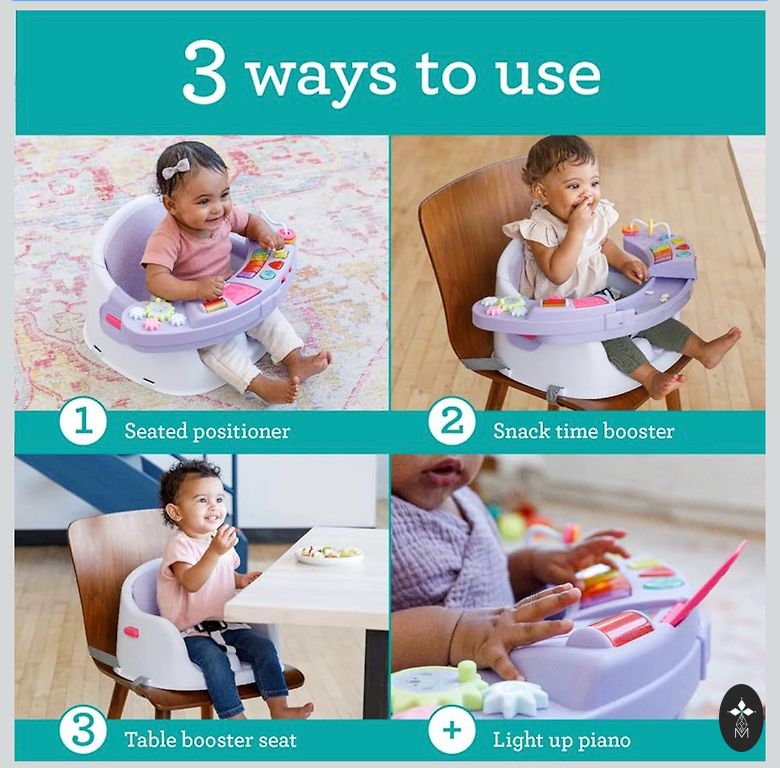 3 ways to use

1 Seated positioner

2 Snack time booster

3 Table booster seat

+ Light up piano