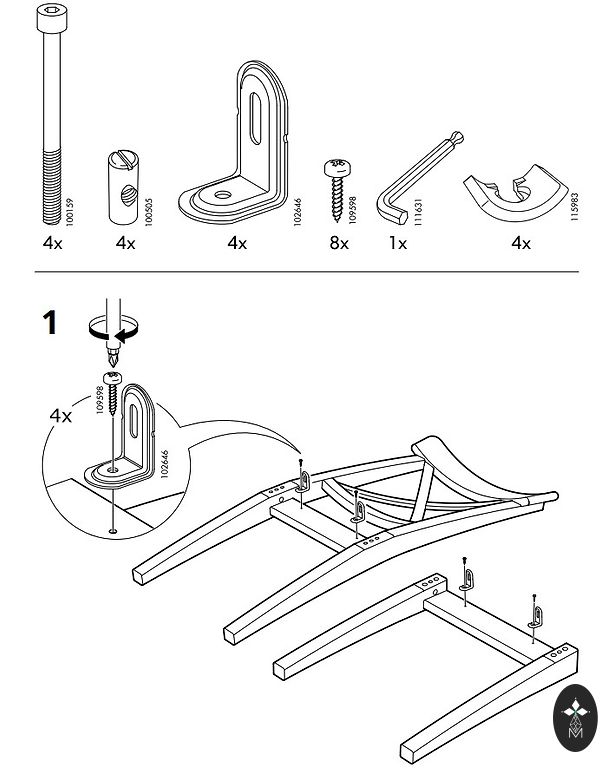 100159
4x

100505
4x

102646
4x

109598
8x

111631
1x

115983
4x

1

4x

109598

102646