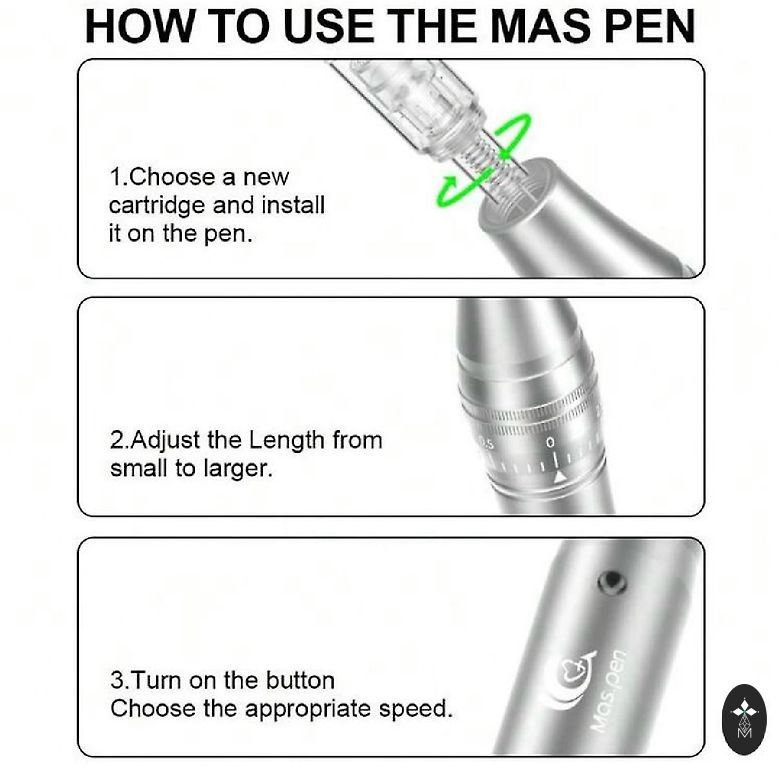 HOW TO USE THE MAS PEN

1.Choose a new cartridge and install it on the pen.

2.Adjust the Length from small to larger.

0.5 0

3.Turn on the button
Choose the appropriate speed.

Mas.pen